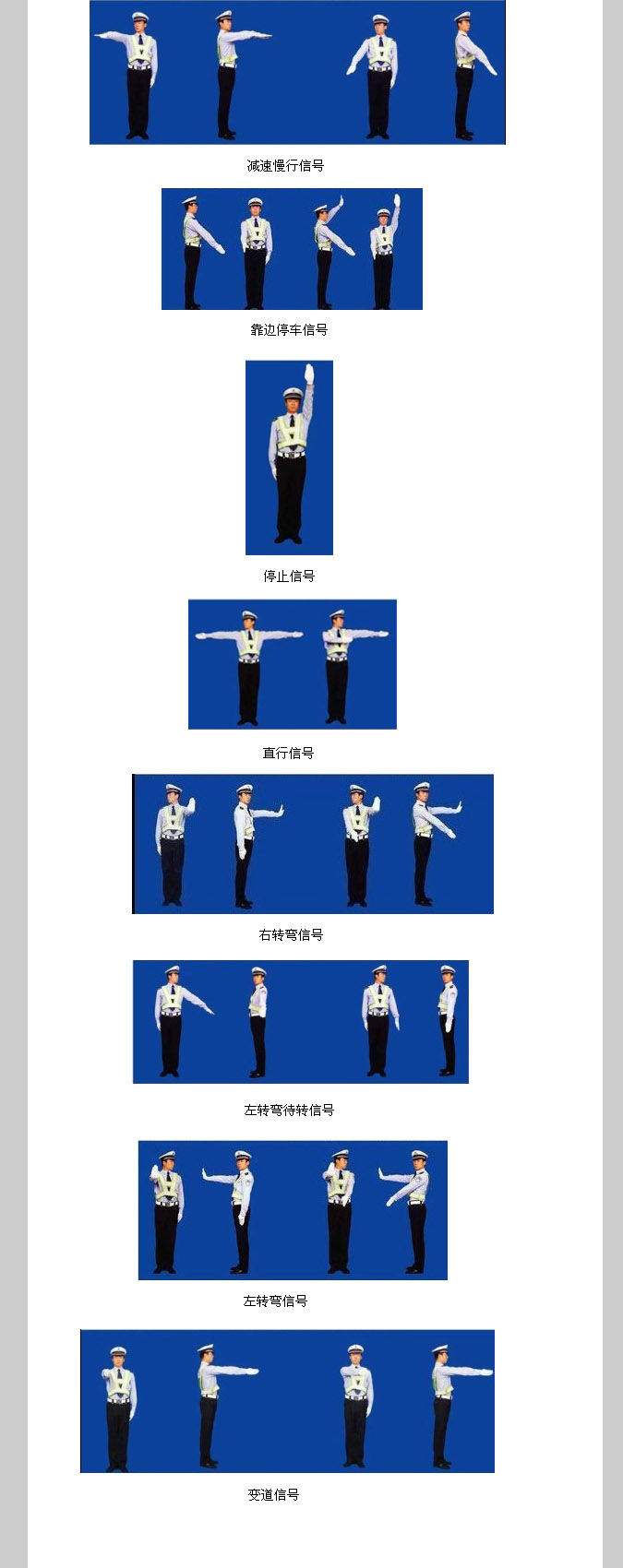 减速慢行信号

靠边停车信号

停止信号

直行信号

右转弯信号

左转弯待转信号

左转弯信号

变道信号